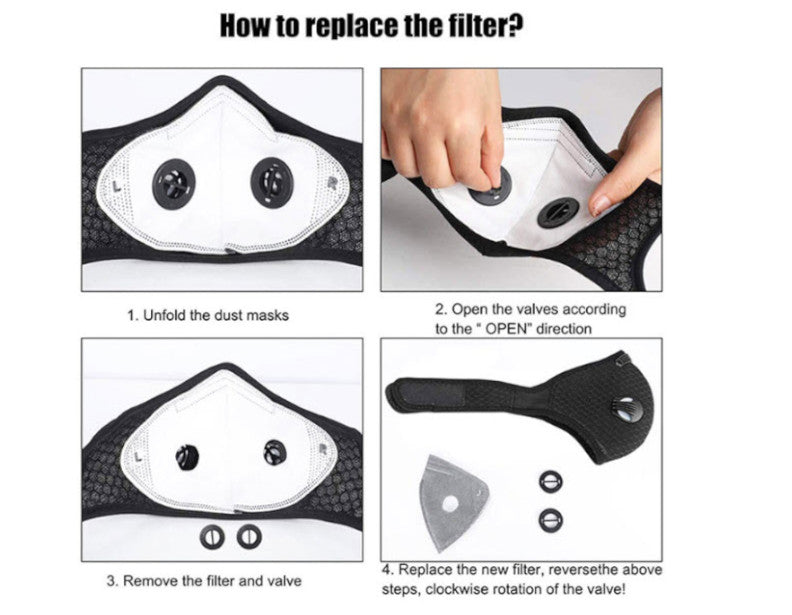 How to replace the filter?

L

R

1. Unfold the dust masks

2. Open the valves according to the " OPEN" direction

L

3. Remove the filter and valve

4. Replace the new filter, reversethe above steps, clockwise rotation of the valve!